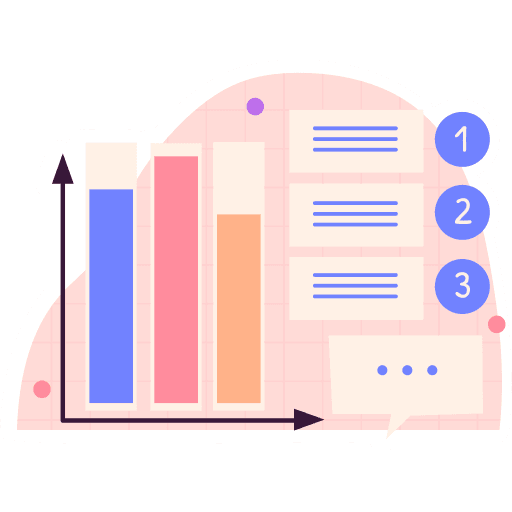 1
2
3